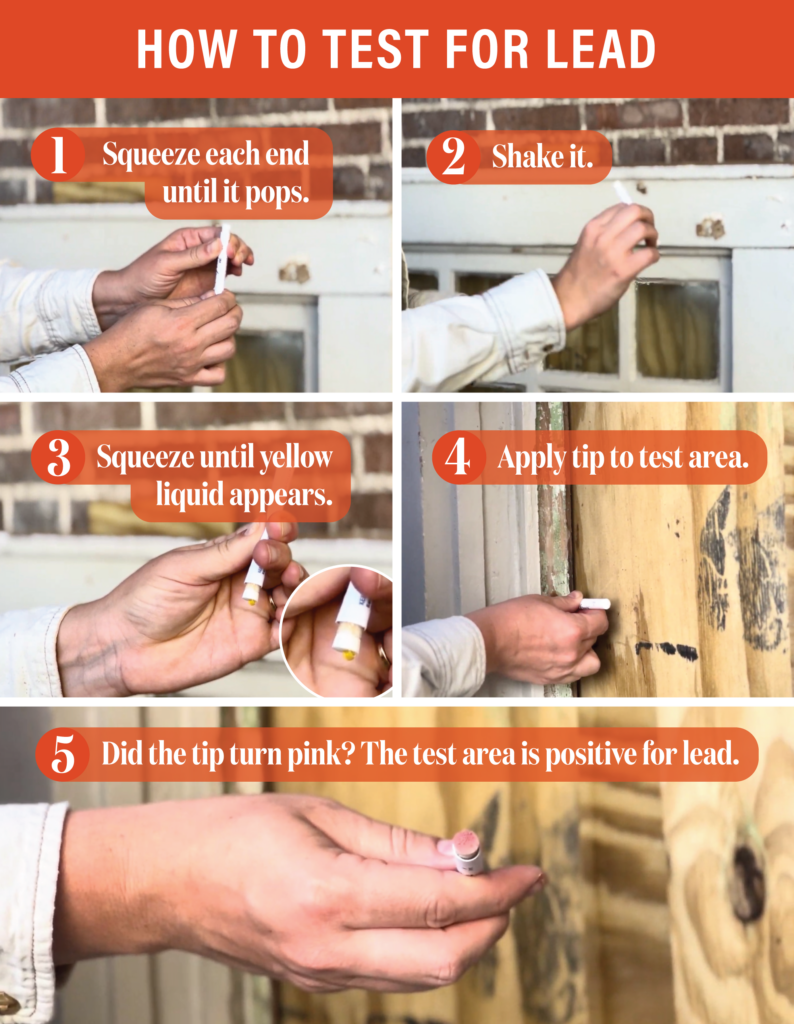 HOW TO TEST FOR LEAD

1 Squeeze each end until it pops.

2 Shake it.

3 Squeeze until yellow liquid appears.

4 Apply tip to test area.

5 Did the tip turn pink? The test area is positive for lead.